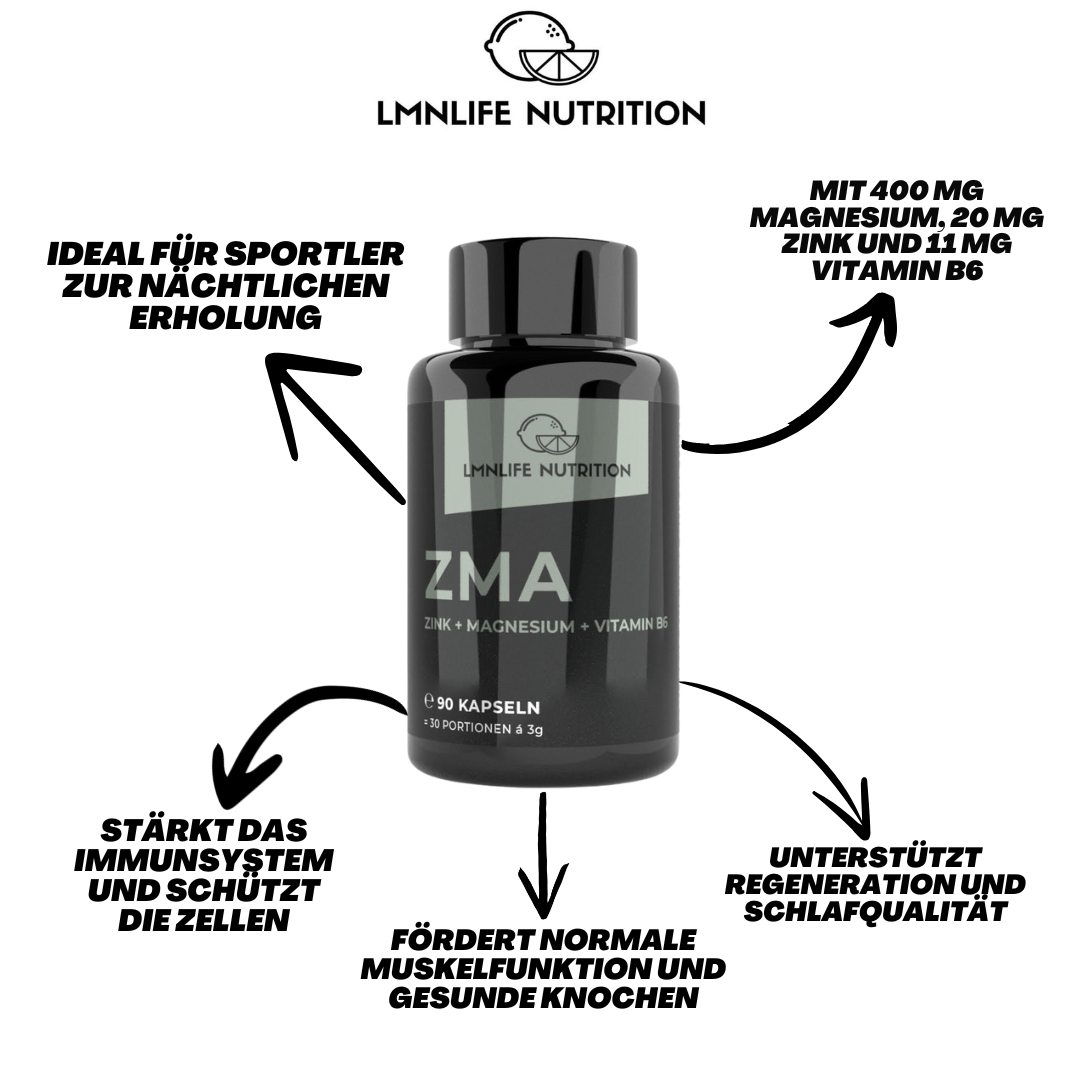 LMNLIFE NUTRITION

IDEAL FÜR SPORTLER ZUR NÄCHTLICHEN ERHOLUNG

MIT 400 MG MAGNESIUM, 20 MG ZINK UND 11 MG VITAMIN B6

LMNLIFE NUTRITION

ZMA

ZINK + MAGNESIUM + VITAMIN B6

℮ 90 KAPSELN
= 30 PORTIONEN á 3g

STÄRKT DAS IMMUNSYSTEM UND SCHÜTZT DIE ZELLEN

FÖRDERT NORMALE MUSKELFUNKTION UND GESUNDE KNOCHEN

UNTERSTÜTZT REGENERATION UND SCHLAFQUALITÄT